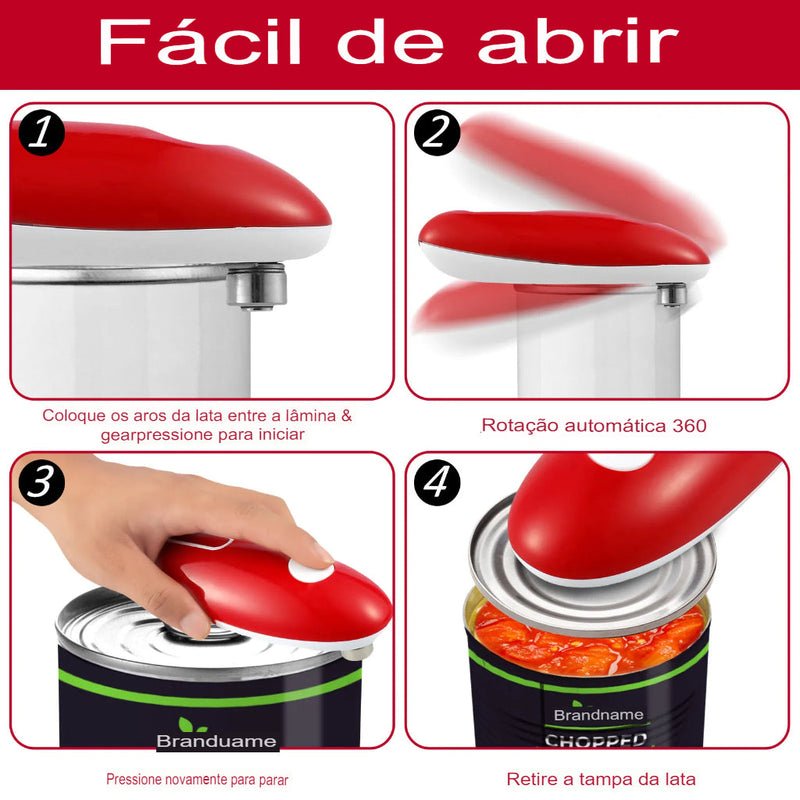 Fácil de abrir

1

Coloque os aros da lata entre a lâmina & gearpressione para iniciar

2

Rotação automática 360

3

Branduame

Pressione novamente para parar

4

Brandname

CHOPPED

Retire a tampa da lata